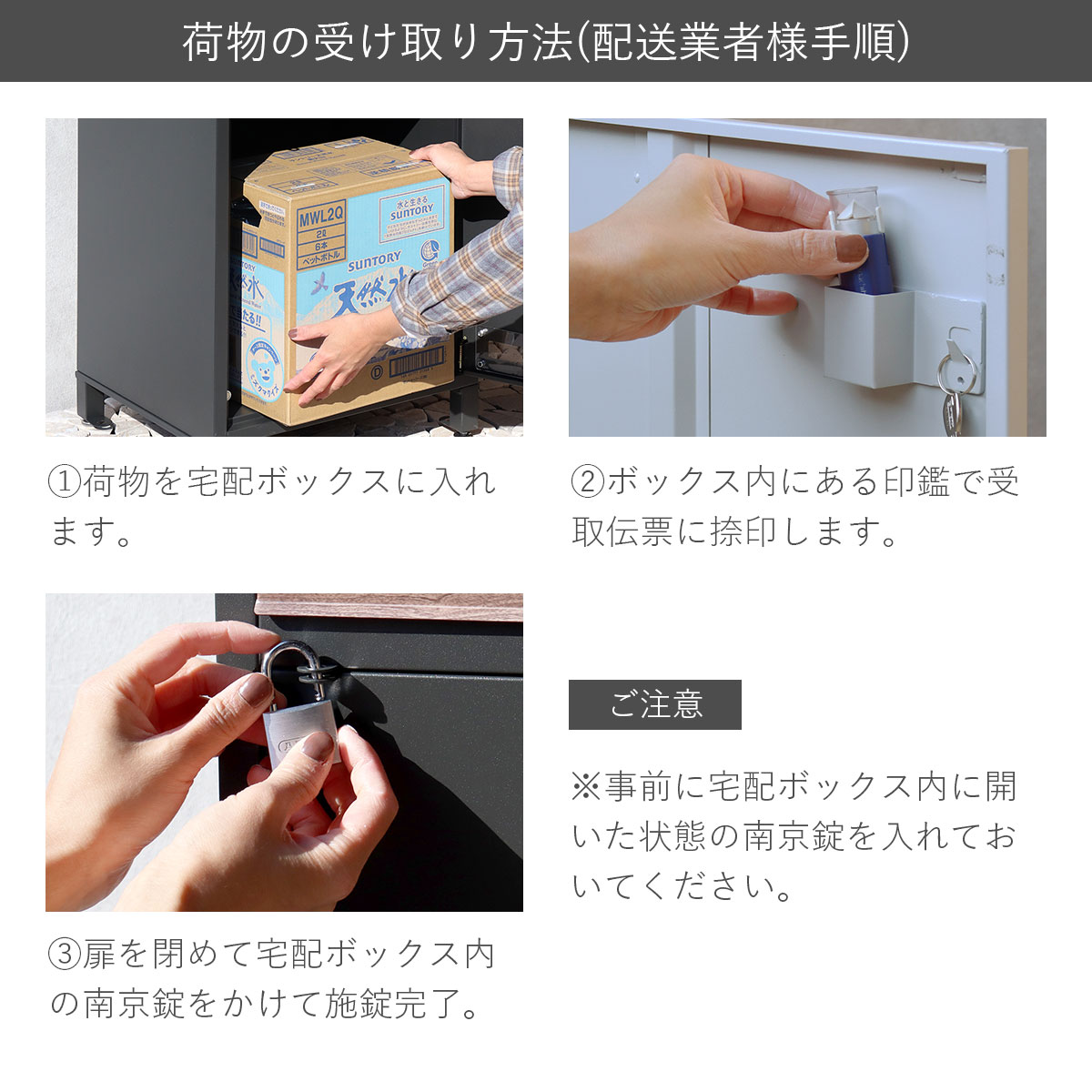 荷物の受け取り方法(配送業者様手順)

MWL2Q
2ℓ
6本
ペットボトル
水と生きる
SUNTORY
SUNTORY
天然水

①荷物を宅配ボックスに入れます。

②ボックス内にある印鑑で受取伝票に捺印します。

③扉を閉めて宅配ボックス内の南京錠をかけて施錠完了。

ご注意

※事前に宅配ボックス内に開いた状態の南京錠を入れておいてください。